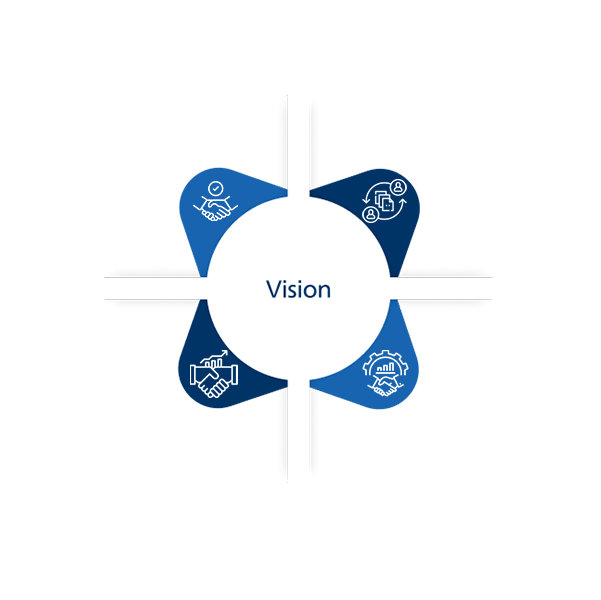 Vision